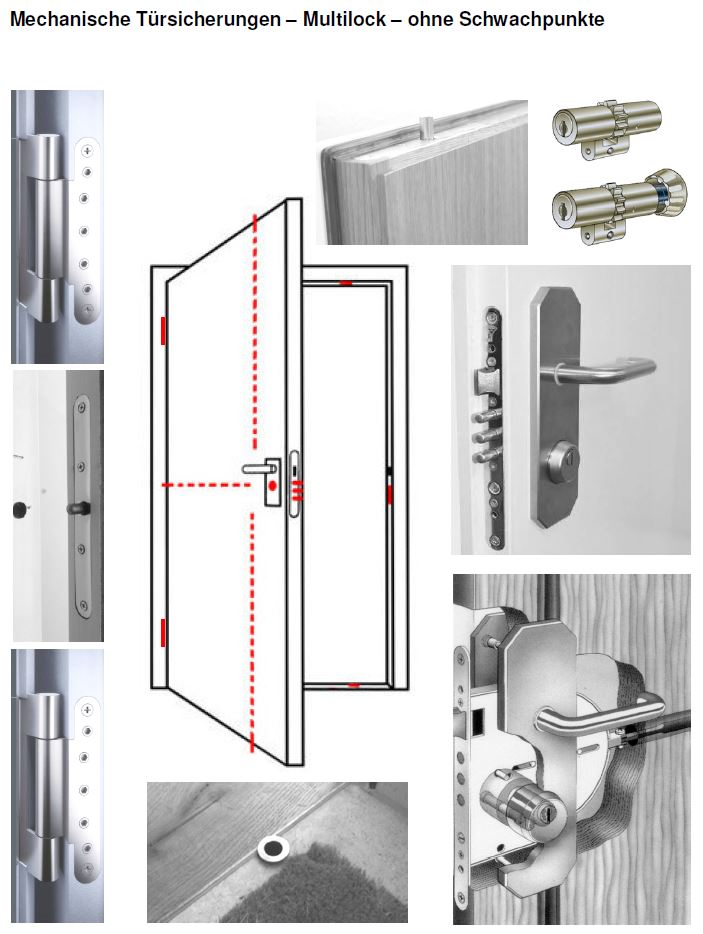 Mechanische Türsicherungen – Multilock – ohne Schwachpunkte